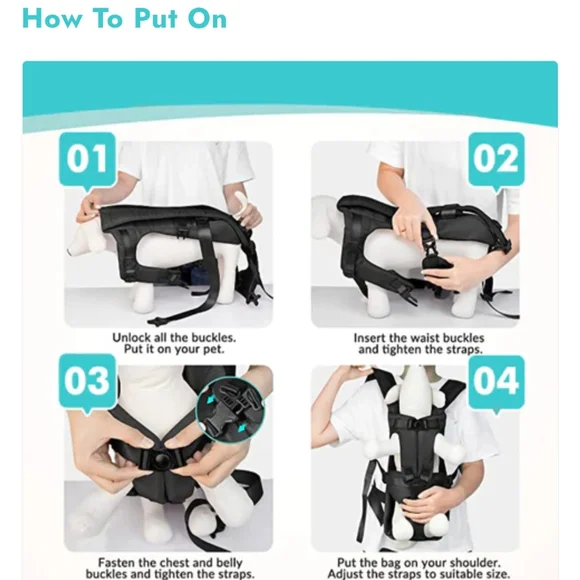 How To Put On

01

Unlock all the buckles. Put it on your pet.

02

Insert the waist buckles and tighten the straps.

03

Fasten the chest and belly buckles and tighten the straps.

04

Put the bag on your shoulder. Adjust the straps to suitable size.